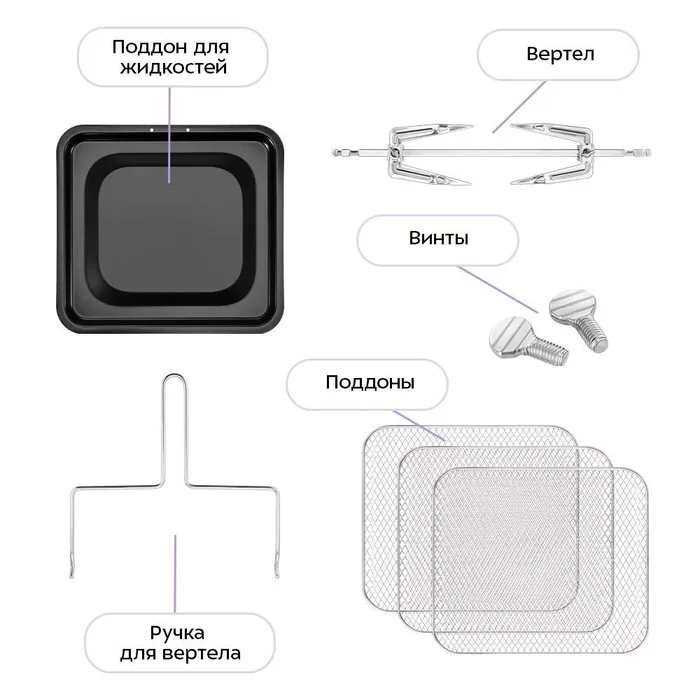 Поддон для жидкостей

Вертел

Винты

Поддоны

Ручка для вертела