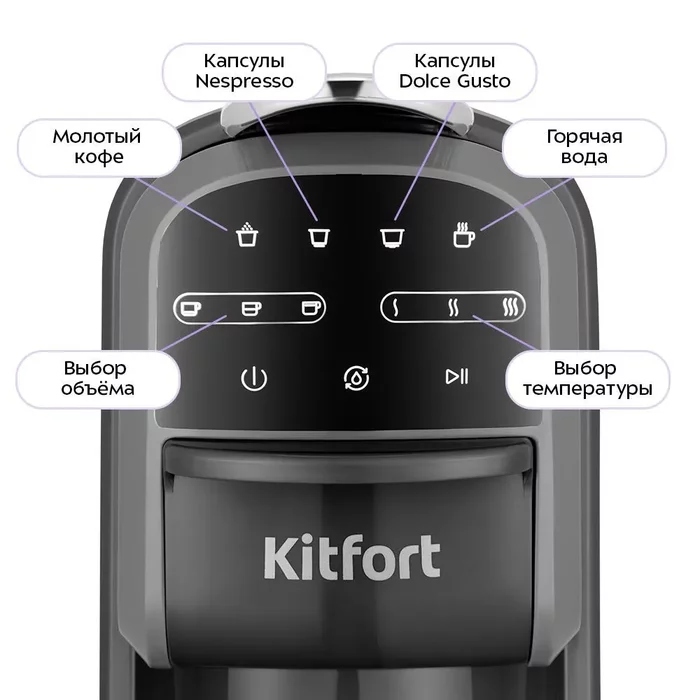 Капсулы Nespresso

Капсулы Dolce Gusto

Молотый кофе

Горячая вода

Выбор объёма

Выбор температуры

Kitfort