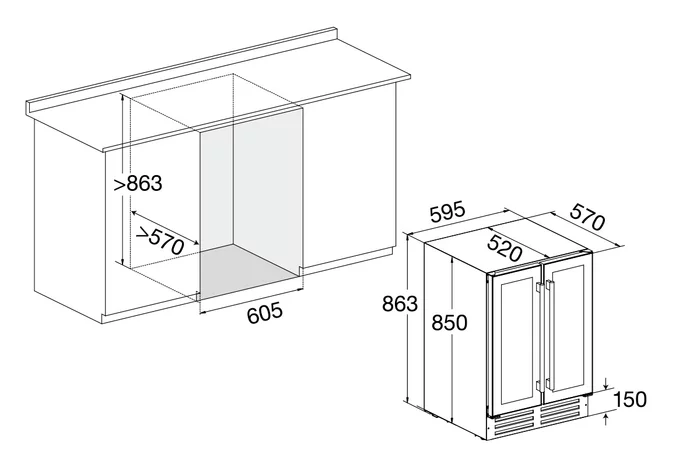 >863
>570
605
595
570
520
863
850
150