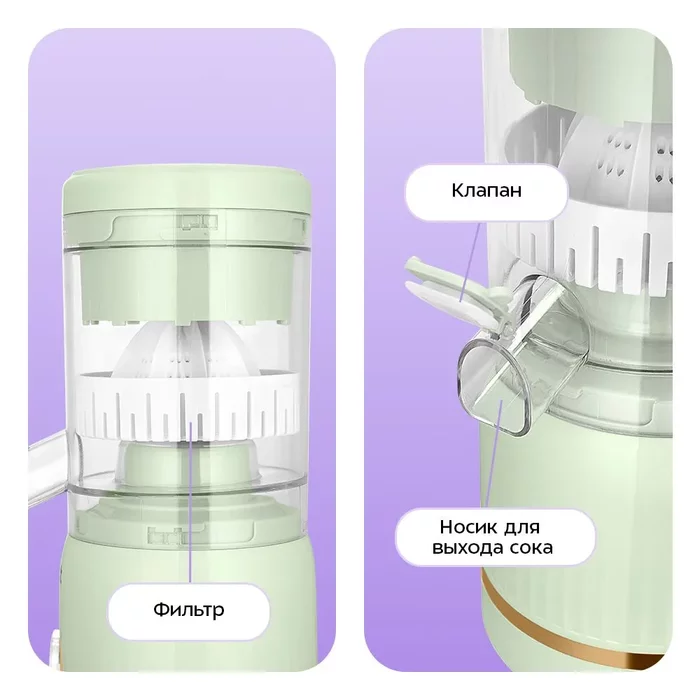 Фильтр

Клапан

Носик для выхода сока