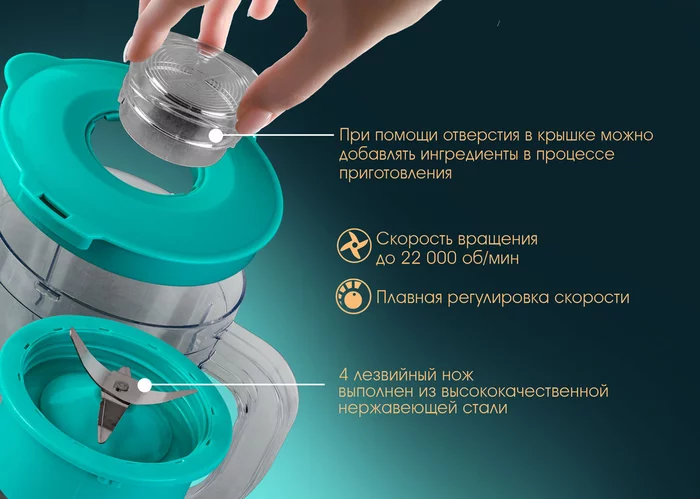 При помощи отверстия в крышке можно добавлять ингредиенты в процессе приготовления

Скорость вращения до 22 000 об/мин

Плавная регулировка скорости

4 лезвийный нож выполнен из высококачественной нержавеющей стали