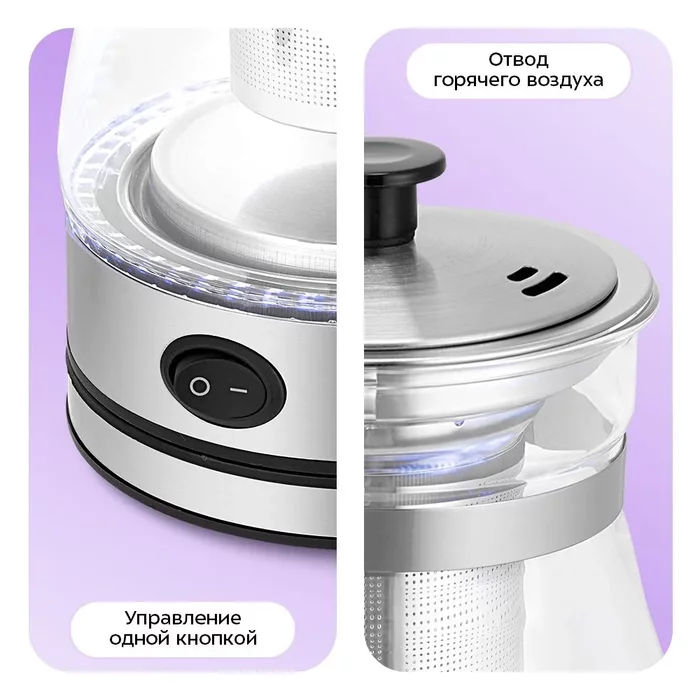 Отвод горячего воздуха

O –

Управление одной кнопкой