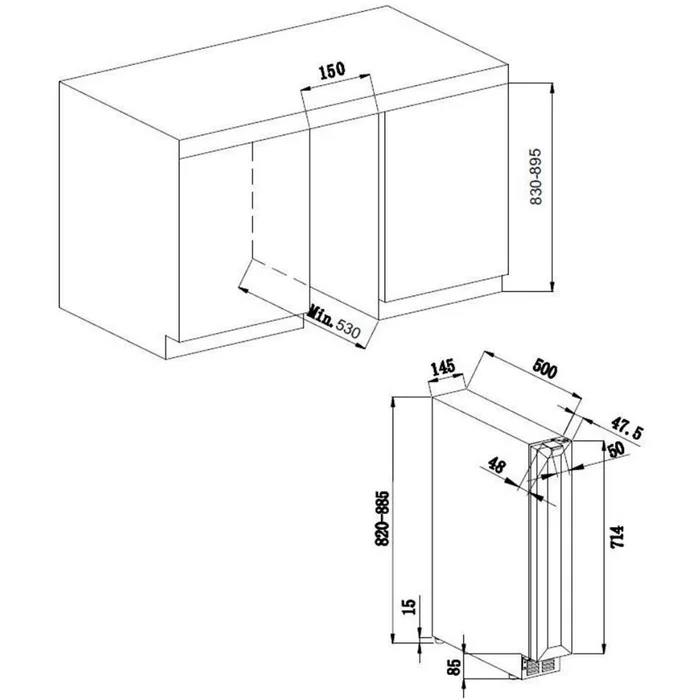 150

830-895

Min. 530

145

500

47.5

50

48

820-885

714

15

85