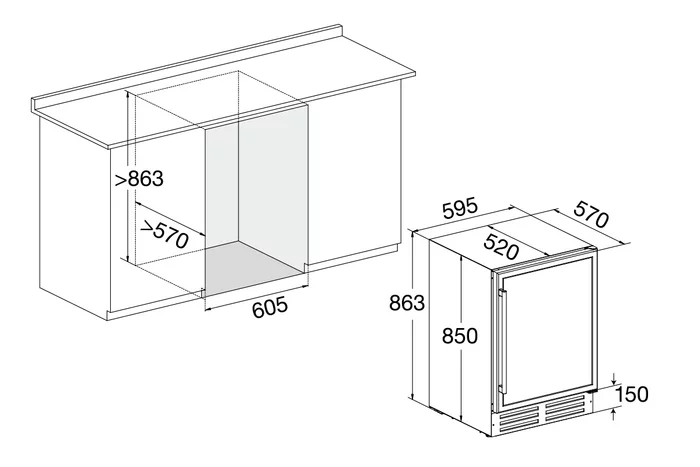 >863
>570
605
595
570
520
863
850
150