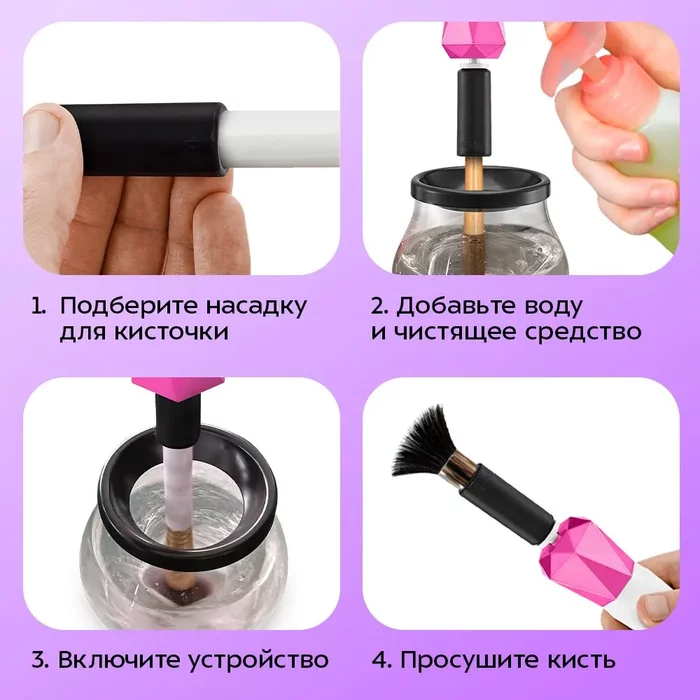 1. Подберите насадку для кисточки

2. Добавьте воду и чистящее средство

3. Включите устройство

4. Просушите кисть