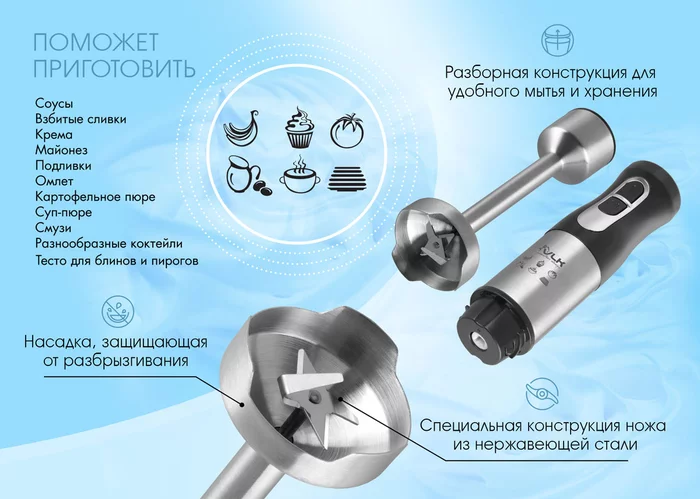 ПОМОЖЕТ
ПРИГОТОВИТЬ

Соусы
Взбитые сливки
Крема
Майонез
Подливки
Омлет
Картофельное пюре
Суп-пюре
Смузи
Разнообразные коктейли
Тесто для блинов и пирогов

Разборная конструкция для удобного мытья и хранения

VLK

Насадка, защищающая от разбрызгивания

Специальная конструкция ножа из нержавеющей стали