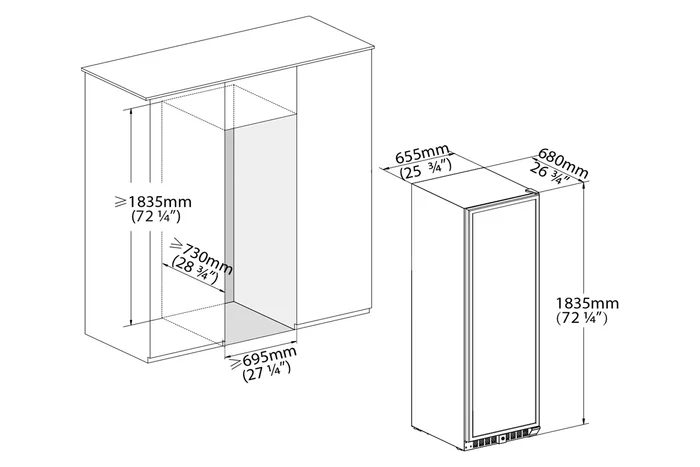 ⩾1835mm
(72 ¼")

⩾730mm
(28 ¾")

⩾695mm
(27 ¼")

655mm
(25 ¾")

680mm
26 ¾"

1835mm
(72 ¼")