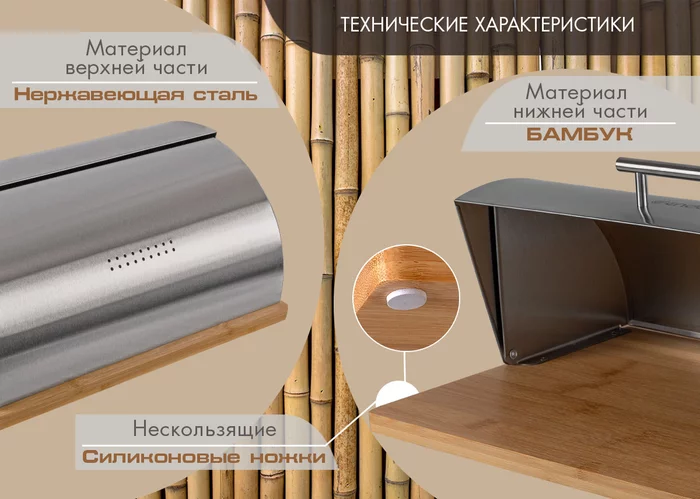 ТЕХНИЧЕСКИЕ ХАРАКТЕРИСТИКИ

Материал верхней части

Нержавеющая сталь

Материал нижней части

БАМБУК

Нескользящие

Силиконовые ножки