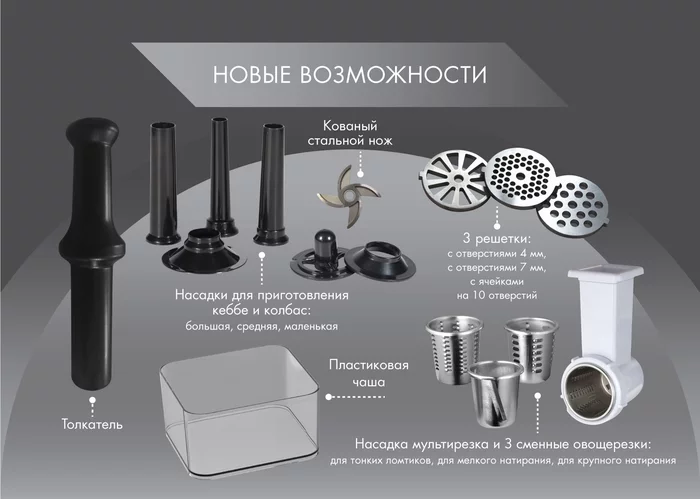 НОВЫЕ ВОЗМОЖНОСТИ

Кованый стальной нож

3 решетки:
с отверстиями 4 мм,
с отверстиями 7 мм,
с ячейками
на 10 отверстий

Насадки для приготовления кеббе и колбас:
большая, средняя, маленькая

Пластиковая чаша

Толкатель

Насадка мультирезка и 3 сменные овощерезки:
для тонких ломтиков, для мелкого натирания, для крупного натирания