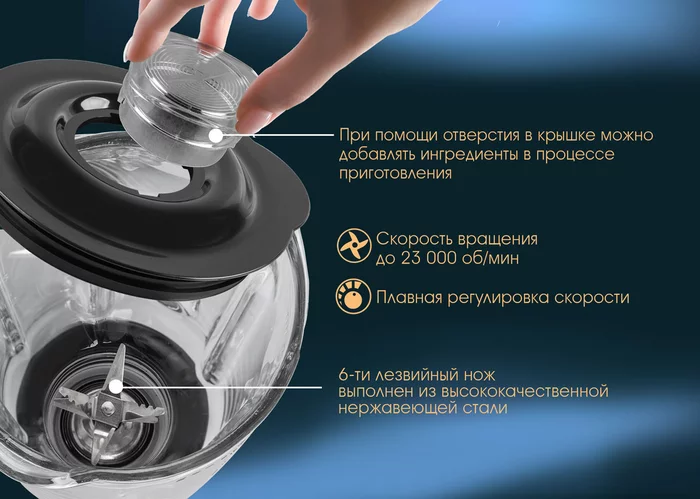 При помощи отверстия в крышке можно добавлять ингредиенты в процессе приготовления

Скорость вращения до 23 000 об/мин

Плавная регулировка скорости

6-ти лезвийный нож выполнен из высококачественной нержавеющей стали