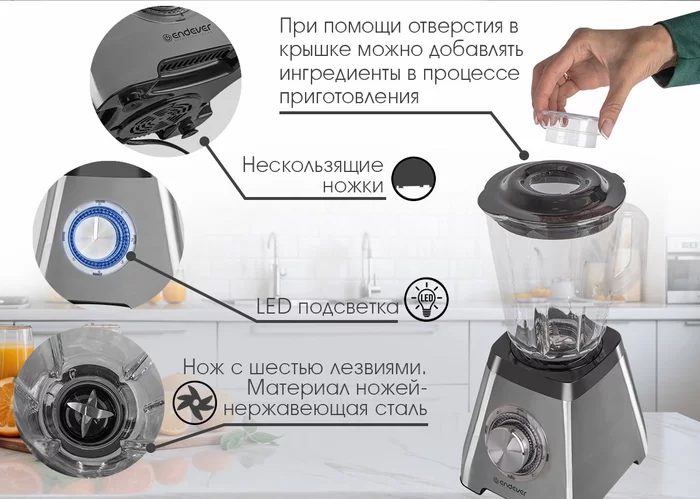 endever

При помощи отверстия в крышке можно добавлять ингредиенты в процессе приготовления

Нескользящие ножки

LED подсветка

LED

Нож с шестью лезвиями. Материал ножей-нержавеющая сталь

endever