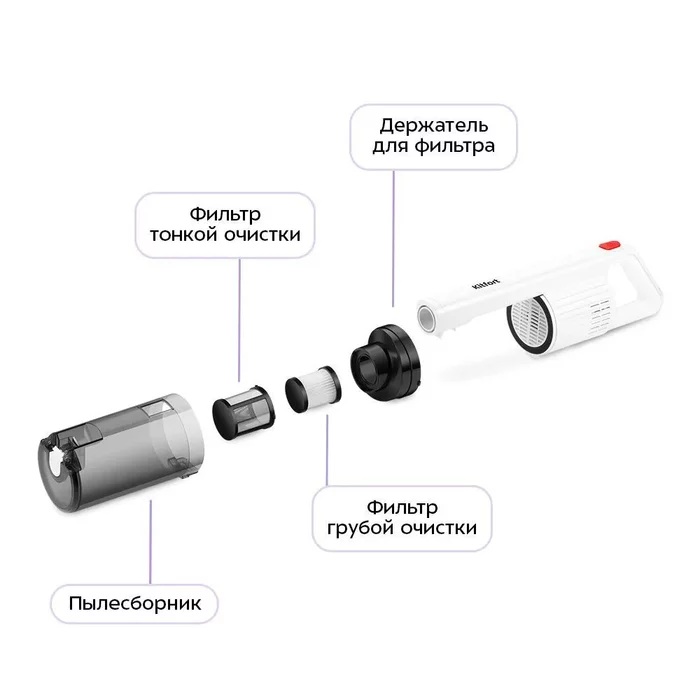 Держатель для фильтра

Фильтр тонкой очистки

kitfort

Фильтр грубой очистки

Пылесборник