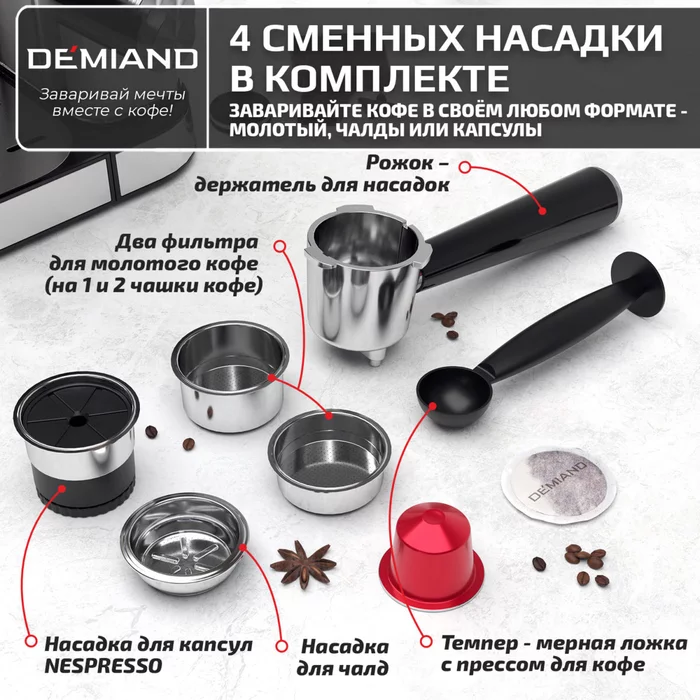 DE'MIAND

Заваривай мечты вместе с кофе!

4 СМЕННЫХ НАСАДКИ В КОМПЛЕКТЕ

ЗАВАРИВАЙТЕ КОФЕ В СВОЁМ ЛЮБОМ ФОРМАТЕ - МОЛОТЫЙ, ЧАЛДЫ ИЛИ КАПСУЛЫ

Рожок – держатель для насадок

Два фильтра для молотого кофе (на 1 и 2 чашки кофе)

DE'MIAND

Насадка для капсул NESPRESSO

Насадка для чалд

Темпер - мерная ложка с прессом для кофе