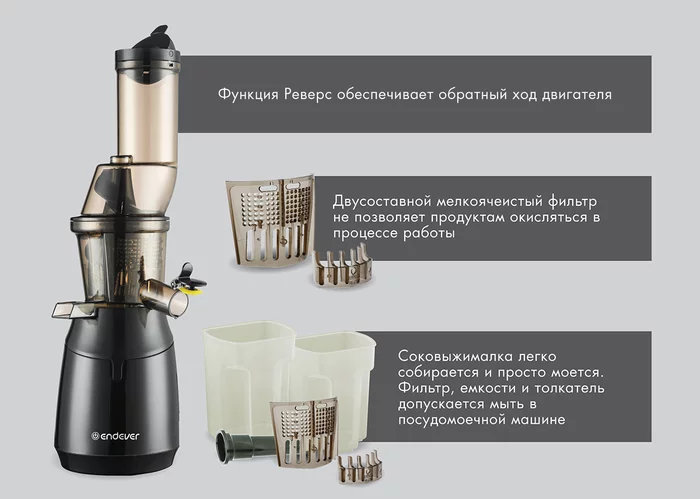 Функция Реверс обеспечивает обратный ход двигателя

Двусоставной мелкоячеистый фильтр не позволяет продуктам окисляться в процессе работы

Соковыжималка легко собирается и просто моется. Фильтр, емкости и толкатель допускается мыть в посудомоечной машине

endever