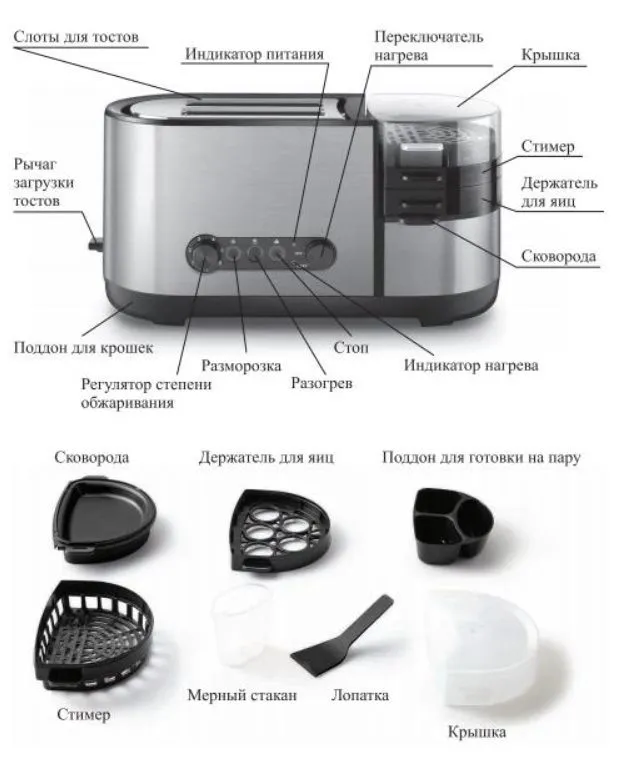 Слоты для тостов

Индикатор питания

Переключатель нагрева

Крышка

Стимер

Держатель для яиц

Сковорода

Рычаг загрузки тостов

Поддон для крошек

Регулятор степени обжаривания

Разморозка

Разогрев

Стоп

Индикатор нагрева

Сковорода

Держатель для яиц

Поддон для готовки на пару

Стимер

Мерный стакан

Лопатка

Крышка