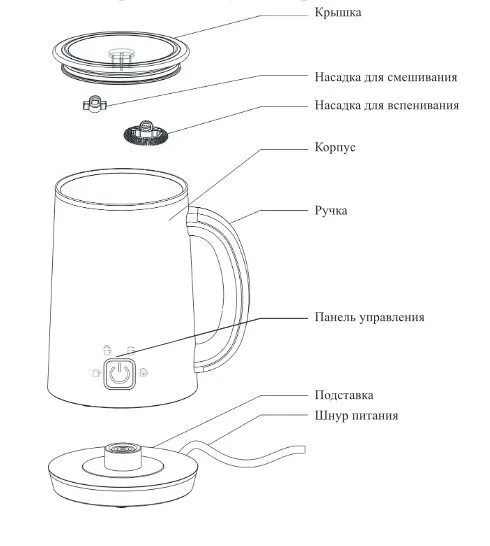 Крышка

Насадка для смешивания

Насадка для вспенивания

Корпус

Ручка

Панель управления

Подставка

Шнур питания