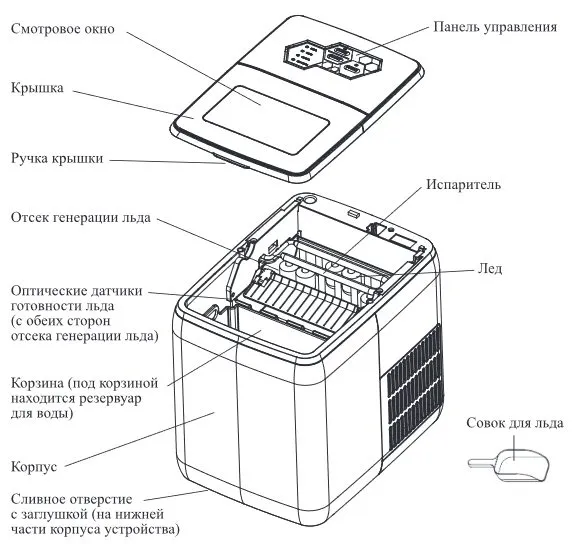 Смотровое окно

Панель управления

Крышка

Ручка крышки

Испаритель

Отсек генерации льда

Лед

Оптические датчики готовности льда (с обеих сторон отсека генерации льда)

Корзина (под корзиной находится резервуар для воды)

Совок для льда

Корпус

Сливное отверстие с заглушкой (на нижней части корпуса устройства)