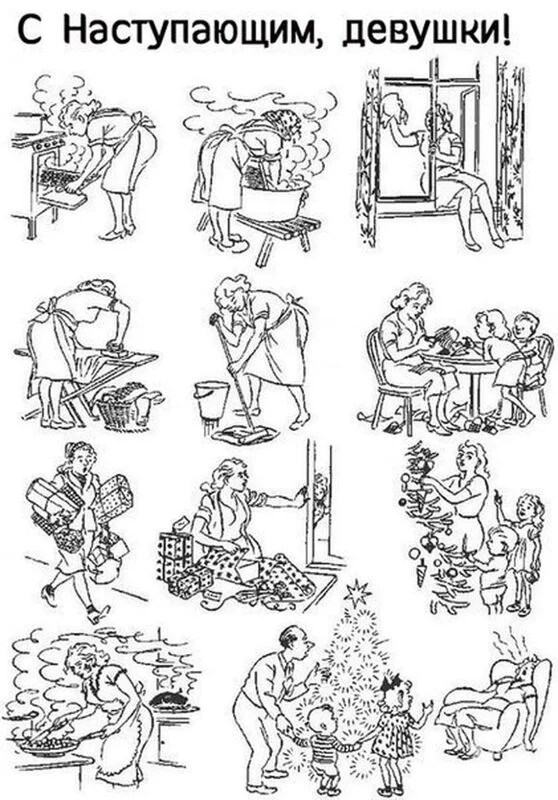 С Наступающим, девушки!