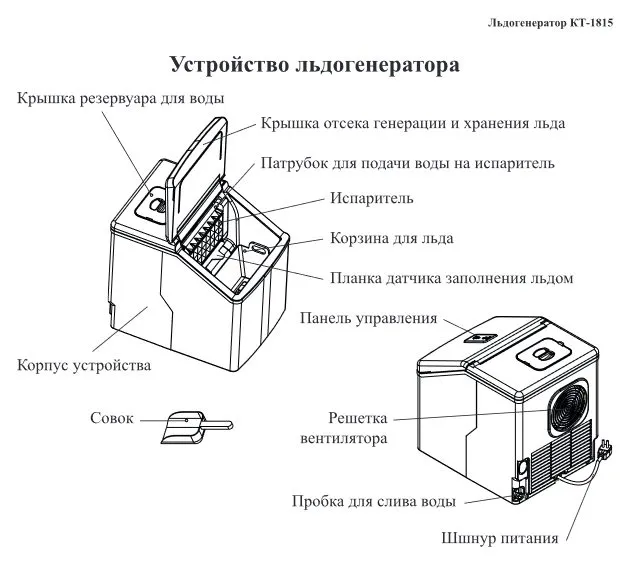 Льдогенератор КТ-1815

Устройство льдогенератора

Крышка резервуара для воды

Крышка отсека генерации и хранения льда

Патрубок для подачи воды на испаритель

Испаритель

Корзина для льда

Планка датчика заполнения льдом

Панель управления

Корпус устройства

Совок

Решетка вентилятора

Пробка для слива воды

Шшнур питания