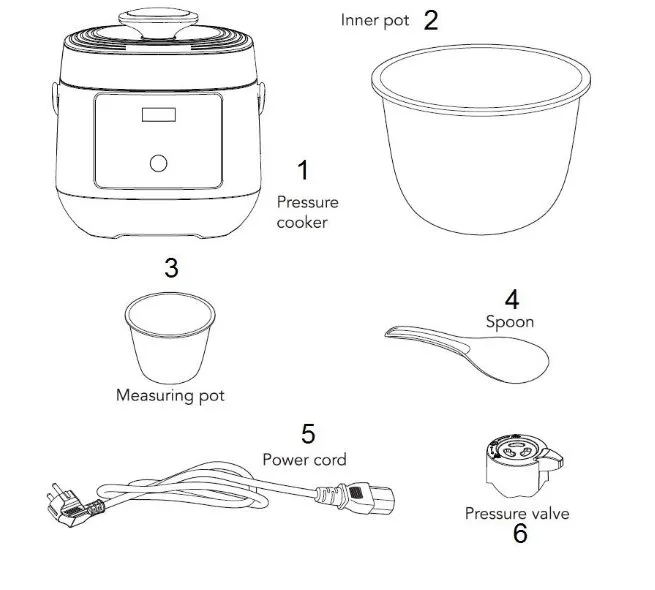 Inner pot 2

1
Pressure cooker

3

Measuring pot

4
Spoon

5
Power cord

Pressure valve
6