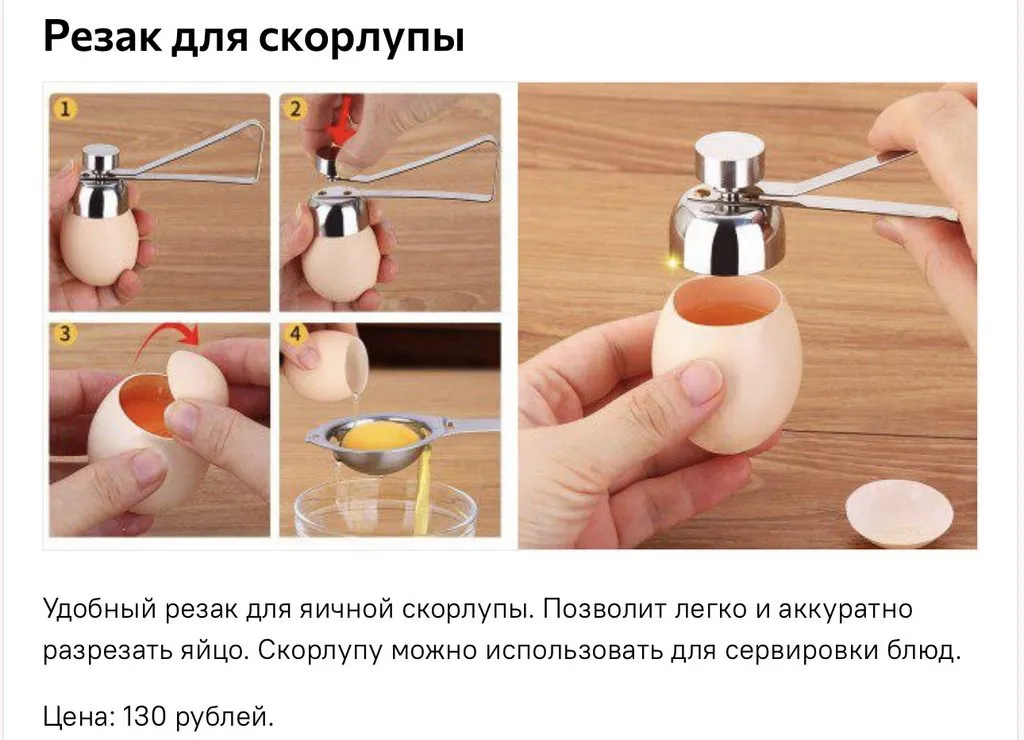 Резак для скорлупы

1

2

3

4

Удобный резак для яичной скорлупы. Позволит легко и аккуратно разрезать яйцо. Скорлупу можно использовать для сервировки блюд.

Цена: 130 рублей.