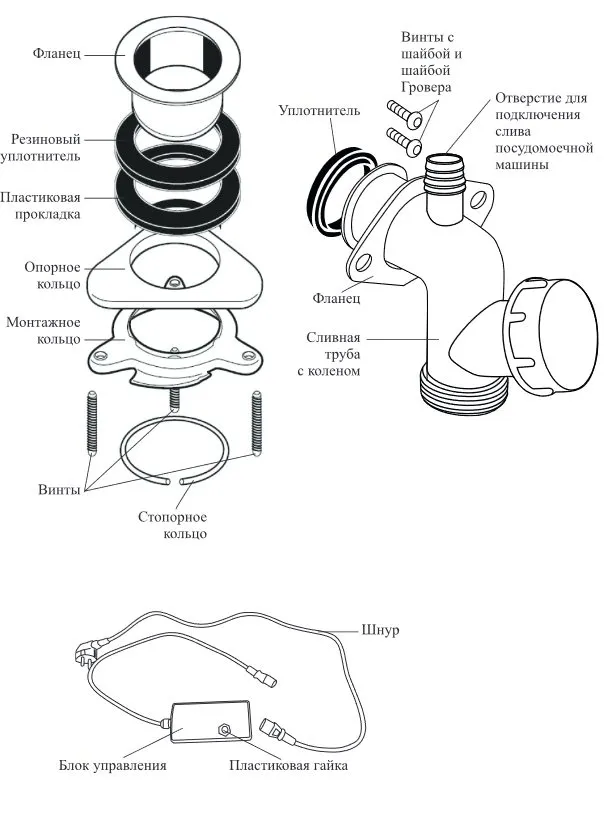 Фланец

Резиновый уплотнитель

Пластиковая прокладка

Опорное кольцо

Монтажное кольцо

Винты

Стопорное кольцо

Винты с шайбой и шайбой Гровера

Уплотнитель

Отверстие для подключения слива посудомоечной машины

Фланец

Сливная труба с коленом

Шнур

Блок управления

Пластиковая гайка