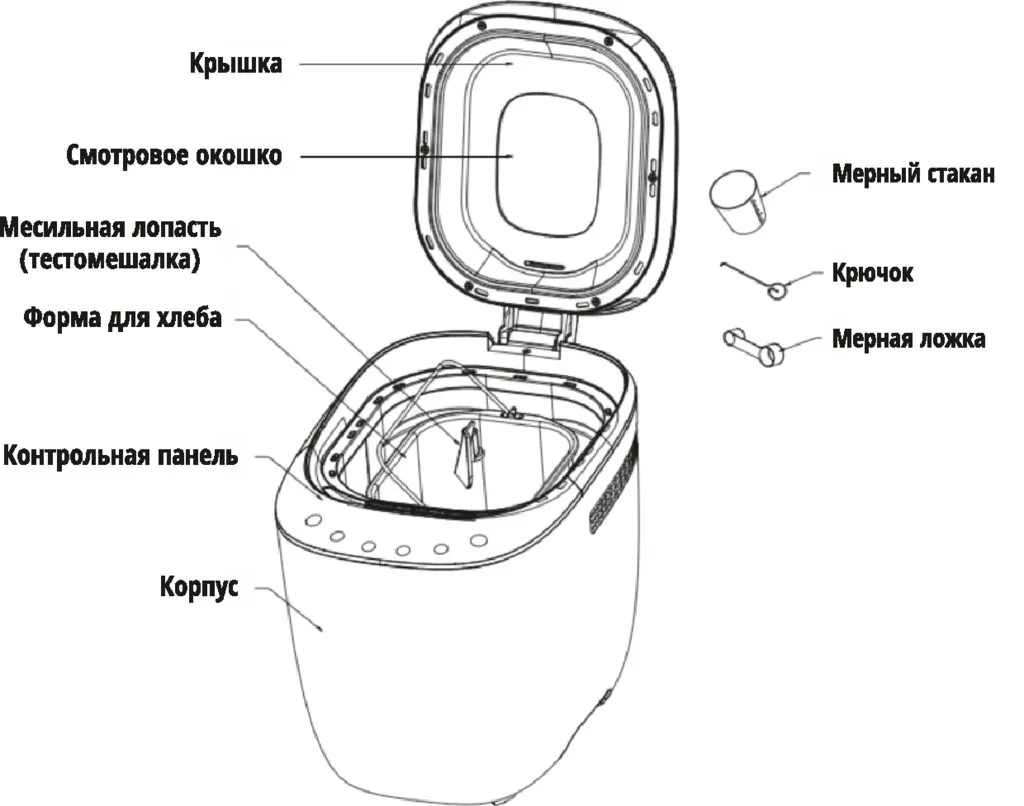 Крышка

Смотровое окошко

Месильная лопасть (тестомешалка)

Форма для хлеба

Контрольная панель

Корпус

Мерный стакан

Крючок

Мерная ложка