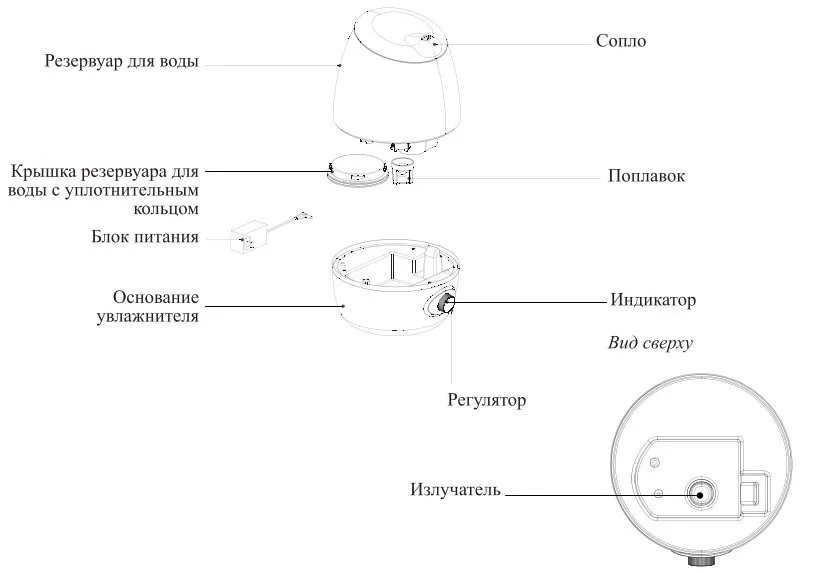 Резервуар для воды

Сопло

Крышка резервуара для воды с уплотнительным кольцом

Поплавок

Блок питания

Основание увлажнителя

Индикатор

Вид сверху

Регулятор

Излучатель