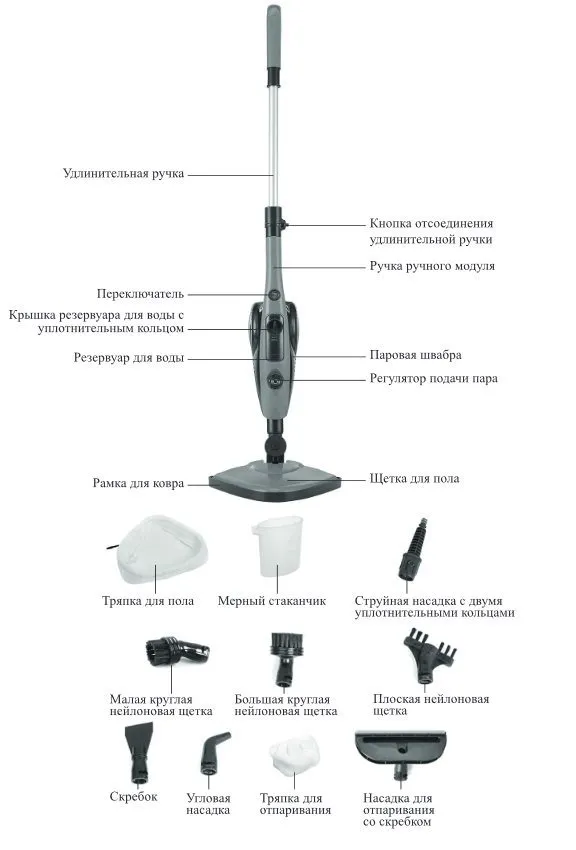 Удлинительная ручка

Кнопка отсоединения удлинительной ручки

Ручка ручного модуля

Переключатель

Крышка резервуара для воды с уплотнительным кольцом

Резервуар для воды

Паровая швабра

Регулятор подачи пара

Рамка для ковра

Щетка для пола

Тряпка для пола

Мерный стаканчик

Струйная насадка с двумя уплотнительными кольцами

Малая круглая нейлоновая щетка

Большая круглая нейлоновая щетка

Плоская нейлоновая щетка

Скребок

Угловая насадка

Тряпка для отпаривания

Насадка для отпаривания со скребком