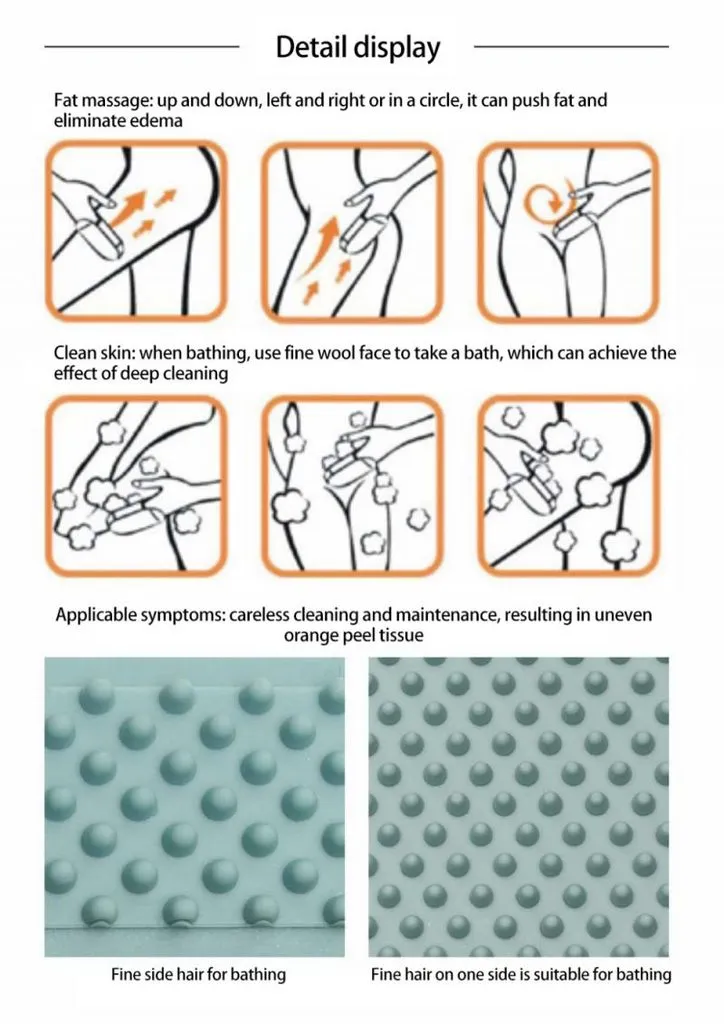 Detail display

Fat massage: up and down, left and right or in a circle, it can push fat and eliminate edema

Clean skin: when bathing, use fine wool face to take a bath, which can achieve the effect of deep cleaning

Applicable symptoms: careless cleaning and maintenance, resulting in uneven orange peel tissue

Fine side hair for bathing

Fine hair on one side is suitable for bathing