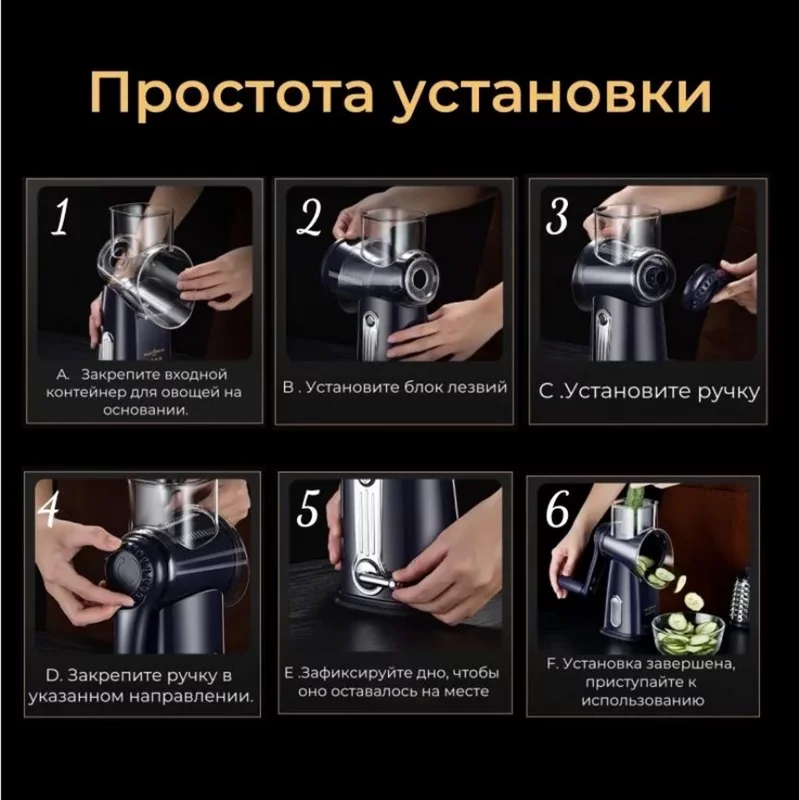 Простота установки

1

A. Закрепите входной контейнер для овощей на основании.

2

B . Установите блок лезвий

3

C .Установите ручку

4

D. Закрепите ручку в указанном направлении.

5

E .Зафиксируйте дно, чтобы оно оставалось на месте

6

F. Установка завершена, приступайте к использованию