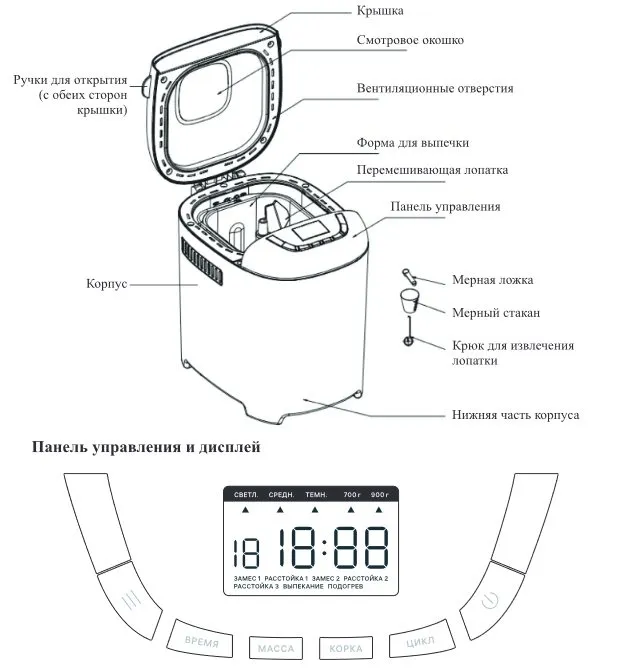 Крышка

Смотровое окошко

Ручки для открытия (с обеих сторон крышки)

Вентиляционные отверстия

Форма для выпечки

Перемешивающая лопатка

Панель управления

Корпус

Мерная ложка

Мерный стакан

Крюк для извлечения лопатки

Нижняя часть корпуса

Панель управления и дисплей

СВЕТЛ. СРЕДН. ТЕМН. 700 г 900 г

18 18:88

ЗАМЕС 1 РАССТОЙКА 1 ЗАМЕС 2 РАССТОЙКА 2 РАССТОЙКА 3 ВЫПЕКАНИЕ ПОДОГРЕВ

ВРЕМЯ МАССА КОРКА ЦИКЛ