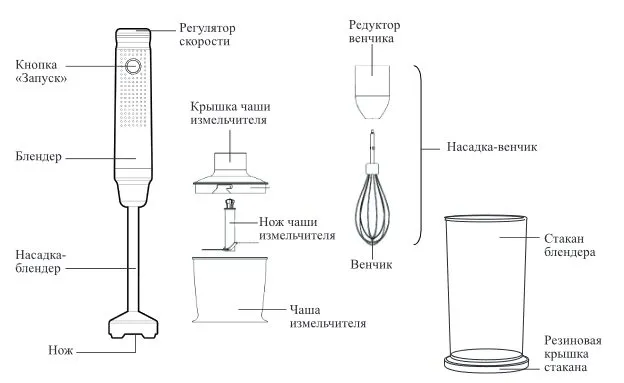 Регулятор скорости

Кнопка «Запуск»

Блендер

Насадка-блендер

Нож

Крышка чаши измельчителя

Нож чаши измельчителя

Чаша измельчителя

Редуктор венчика

Насадка-венчик

Венчик

Стакан блендера

Резиновая крышка стакана