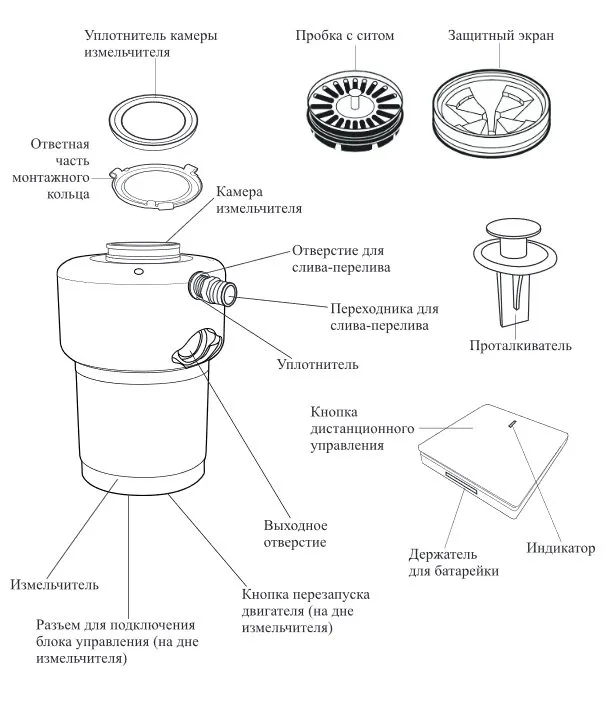 Уплотнитель камеры измельчителя

Пробка с ситом

Защитный экран

Ответная часть монтажного кольца

Камера измельчителя

Отверстие для слива-перелива

Переходника для слива-перелива

Уплотнитель

Проталкиватель

Кнопка дистанционного управления

Выходное отверстие

Держатель для батарейки

Индикатор

Измельчитель

Кнопка перезапуска двигателя (на дне измельчителя)

Разъем для подключения блока управления (на дне измельчителя)