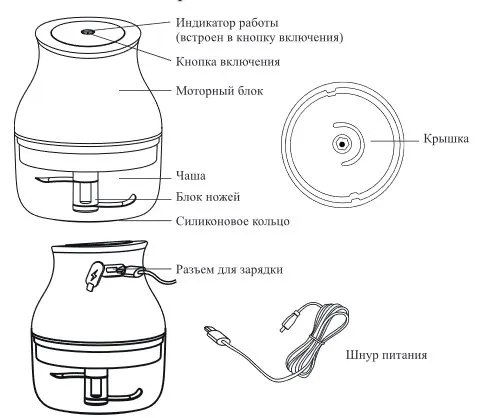 Индикатор работы (встроен в кнопку включения)

Кнопка включения

Моторный блок

Крышка

Чаша

Блок ножей

Силиконовое кольцо

Разъем для зарядки

Шнур питания