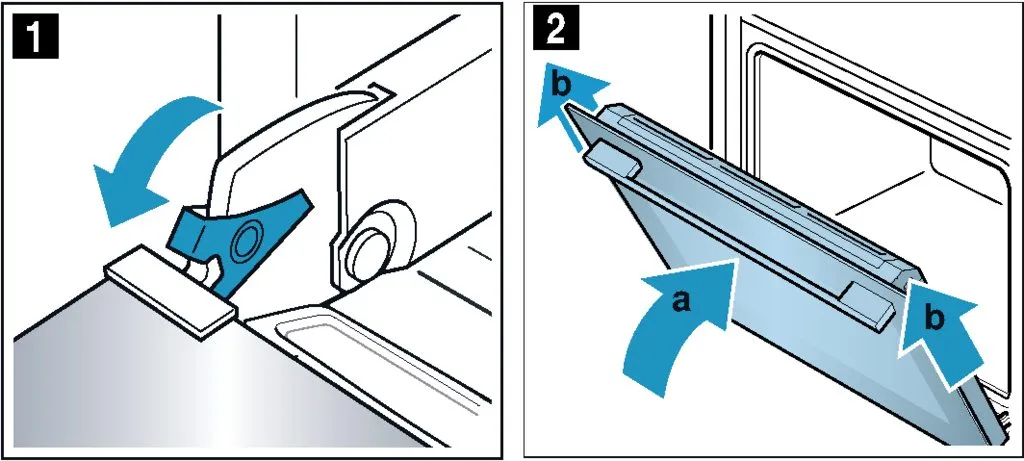 1

2
b
a
b