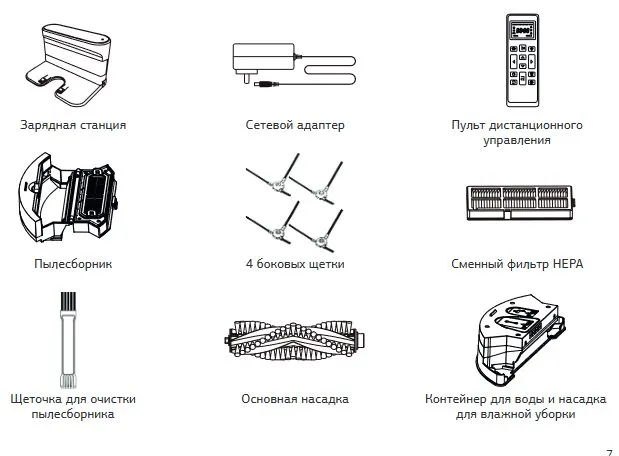 Зарядная станция

Сетевой адаптер

Пульт дистанционного управления

Пылесборник

4 боковых щетки

Сменный фильтр HEPA

Щеточка для очистки пылесборника

Основная насадка

Контейнер для воды и насадка для влажной уборки

7