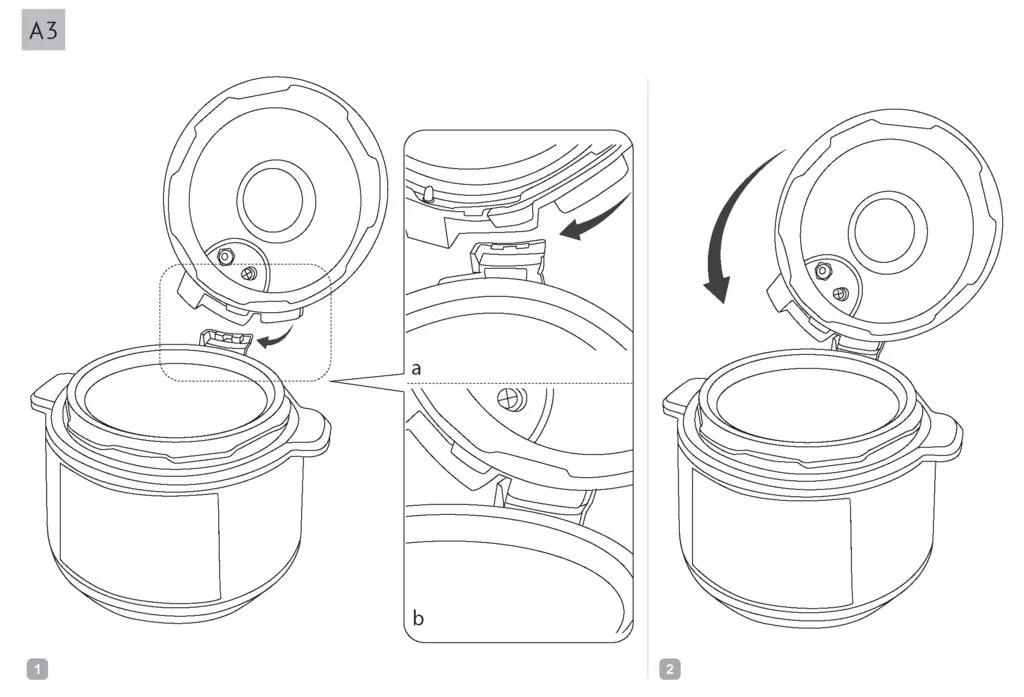 A3

a

b

1

2