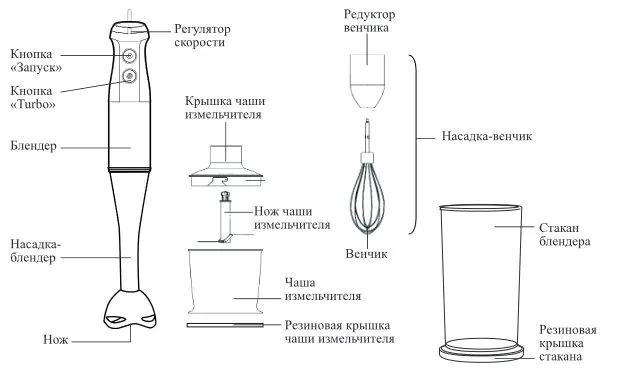 Регулятор скорости

Кнопка «Запуск»

Кнопка «Turbo»

Блендер

Насадка-блендер

Нож

Крышка чаши измельчителя

Нож чаши измельчителя

Чаша измельчителя

Резиновая крышка чаши измельчителя

Редуктор венчика

Насадка-венчик

Венчик

Стакан блендера

Резиновая крышка стакана