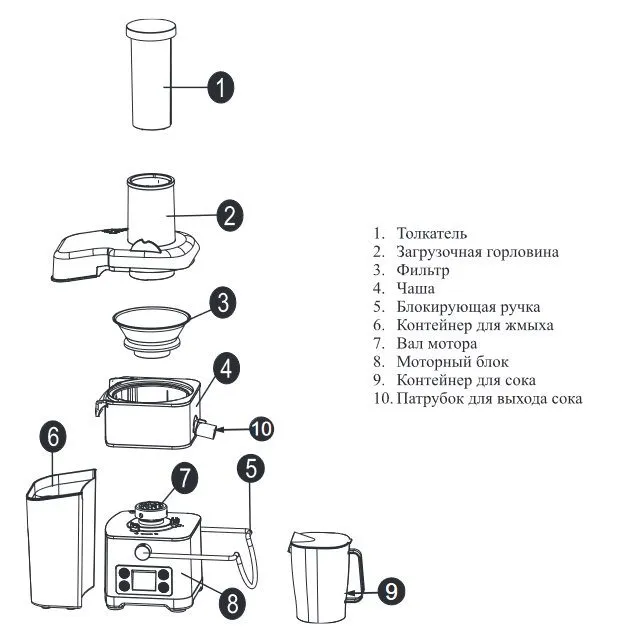 1

2

3

4

10

6

7

5

8

9

1. Толкатель
2. Загрузочная горловина
3. Фильтр
4. Чаша
5. Блокирующая ручка
6. Контейнер для жмыха
7. Вал мотора
8. Моторный блок
9. Контейнер для сока
10. Патрубок для выхода сока