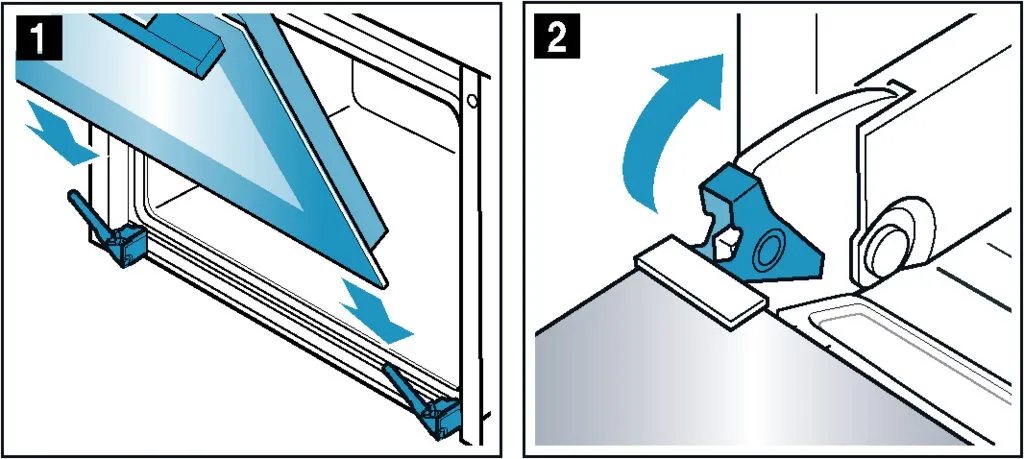 1

2