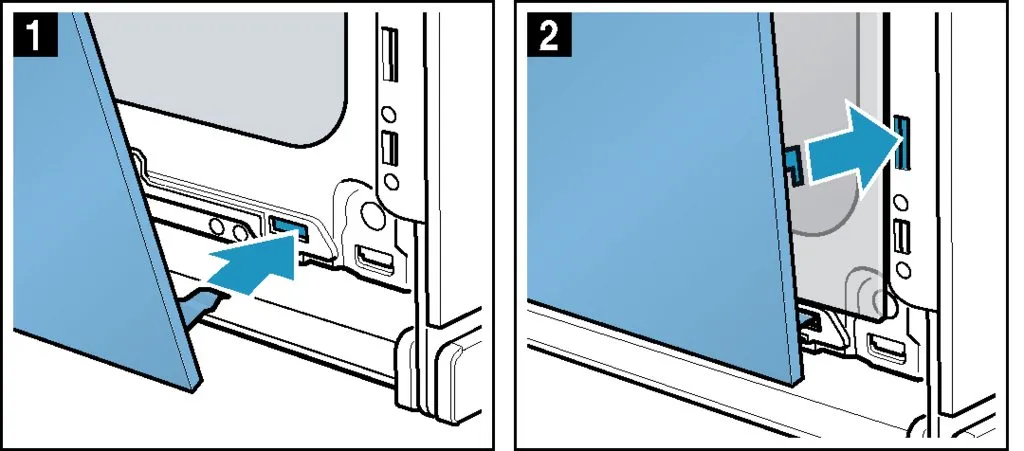 1

2