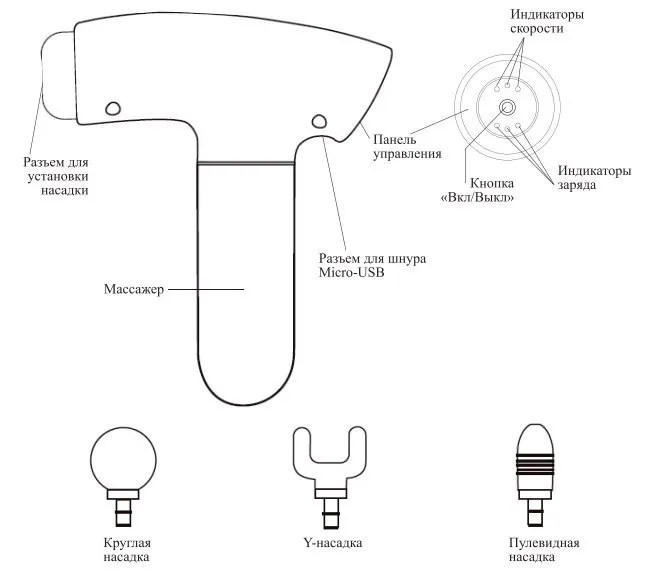 Индикаторы скорости

Разъем для установки насадки

Панель управления

Кнопка «Вкл/Выкл»

Индикаторы заряда

Разъем для шнура Micro-USB

Массажер

Круглая насадка

Y-насадка

Пулевидная насадка