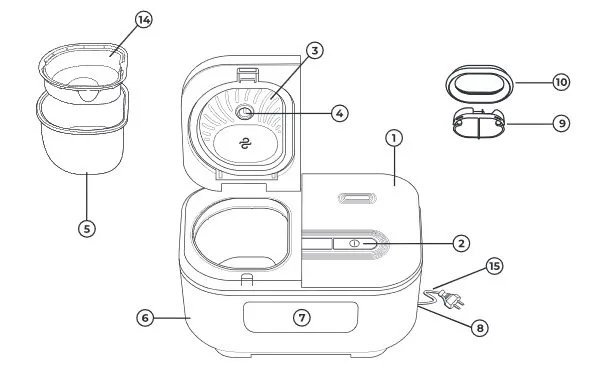 14
3
4
10
9
1
5
2
15
6
7
8