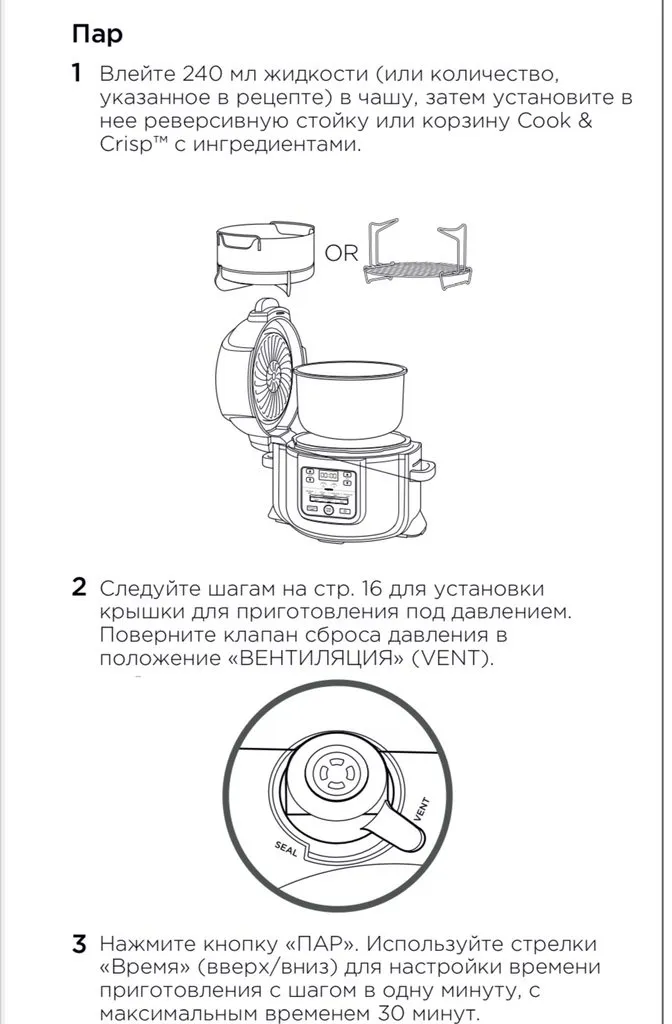 Пар

1 Влейте 240 мл жидкости (или количество, указанное в рецепте) в чашу, затем установите в нее реверсивную стойку или корзину Cook & Crisp™ с ингредиентами.

OR

2 Следуйте шагам на стр. 16 для установки крышки для приготовления под давлением. Поверните клапан сброса давления в положение «ВЕНТИЛЯЦИЯ» (VENT).

SEAL

VENT

3 Нажмите кнопку «ПАР». Используйте стрелки «Время» (вверх/вниз) для настройки времени приготовления с шагом в одну минуту, с максимальным временем 30 минут.