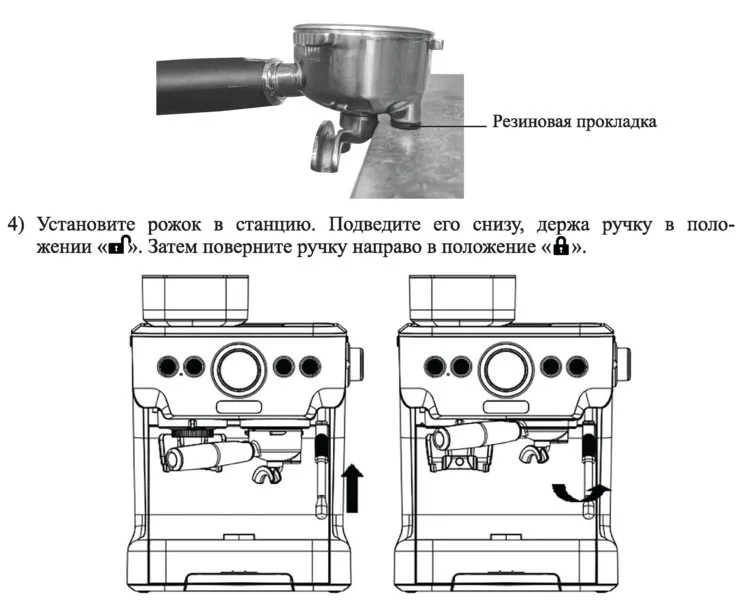 Резиновая прокладка

4) Установите рожок в станцию. Подведите его снизу, держа ручку в положении «🔓». Затем поверните ручку направо в положение «🔒».