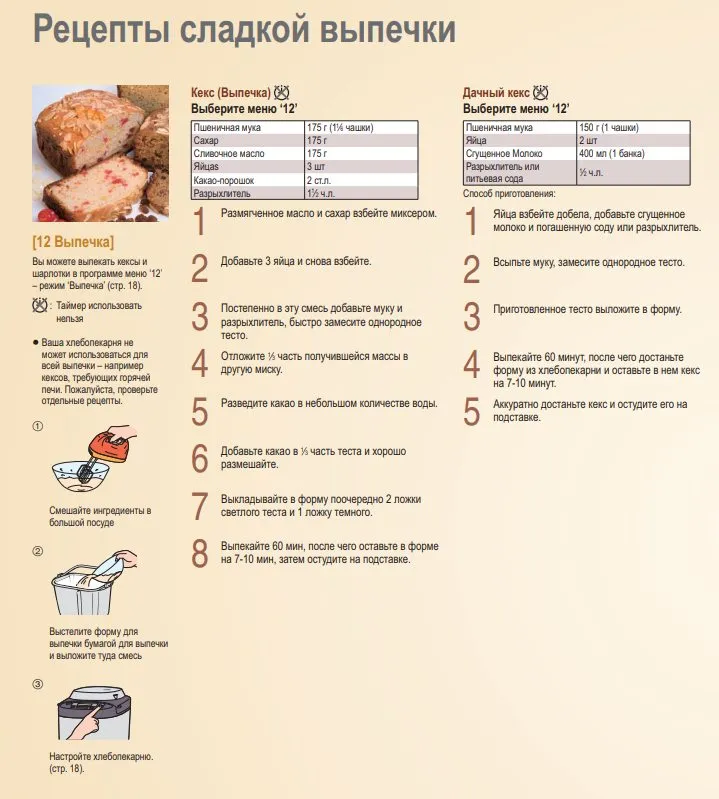 Рецепты сладкой выпечки

[12 Выпечка]

Вы можете выпекать кексы и шарлотки в программе меню '12' – режим 'Выпечка' (стр. 18).

: Таймер использовать нельзя

● Ваша хлебопекарня не может использоваться для всей выпечки – например кексов, требующих горячей печи. Пожалуйста, проверьте отдельные рецепты.

①

Смешайте ингредиенты в большой посуде

②

Выстелите форму для выпечки бумагой для выпечки и выложите туда смесь

③

Настройте хлебопекарню. (стр. 18).

Кекс (Выпечка)
Выберите меню '12'

| Пшеничная мука | 175 г (1¼ чашки) |
|---|---|
| Сахар | 175 г |
| Сливочное масло | 175 г |
| Яйцаs | 3 шт |
| Какао-порошок | 2 ст.л. |
| Разрыхлитель | 1½ ч.л. |

1 Размягченное масло и сахар взбейте миксером.

2 Добавьте 3 яйца и снова взбейте.

3 Постепенно в эту смесь добавьте муку и разрыхлитель, быстро замесите однородное тесто.

4 Отложите ½ часть получившейся массы в другую миску.

5 Разведите какао в небольшом количестве воды.

6 Добавьте какао в ½ часть теста и хорошо размешайте.

7 Выкладывайте в форму поочередно 2 ложки светлого теста и 1 ложку темного.

8 Выпекайте 60 мин, после чего оставьте в форме на 7-10 мин, затем остудите на подставке.

Дачный кекс
Выберите меню '12'

| Пшеничная мука | 150 г (1 чашки) |
|---|---|
| Яйца | 2 шт |
| Сгущенное Молоко | 400 мл (1 банка) |
| Разрыхлитель или питьевая сода | ½ ч.л. |

Способ приготовления:

1 Яйца взбейте добела, добавьте сгущенное молоко и погашенную соду или разрыхлитель.

2 Всыпьте муку, замесите однородное тесто.

3 Приготовленное тесто выложите в форму.

4 Выпекайте 60 минут, после чего достаньте форму из хлебопекарни и оставьте в нем кекс на 7-10 минут.

5 Аккуратно достаньте кекс и остудите его на подставке.