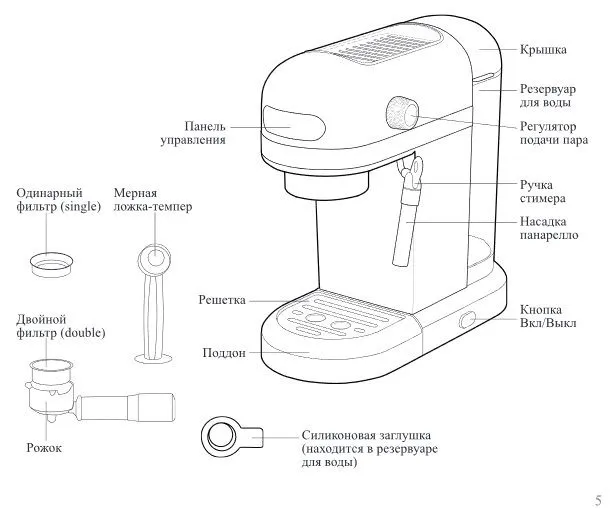 Крышка

Резервуар для воды

Панель управления

Регулятор подачи пара

Одинарный фильтр (single)

Мерная ложка-темпер

Ручка стимера

Насадка панарелло

Решетка

Двойной фильтр (double)

Кнопка Вкл/Выкл

Поддон

Рожок

Силиконовая заглушка (находится в резервуаре для воды)

5