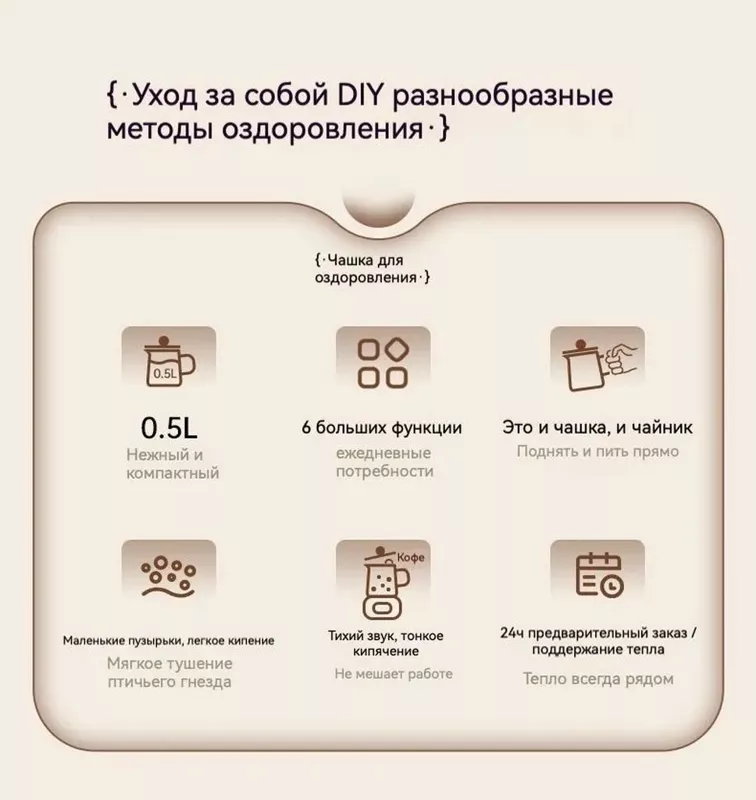 {·Уход за собой DIY разнообразные методы оздоровления·}

{·Чашка для оздоровления·}

0.5L

0.5L
Нежный и компактный

6 больших функции
ежедневные потребности

Это и чашка, и чайник
Поднять и пить прямо

Маленькие пузырьки, легкое кипение
Мягкое тушение птичьего гнезда

Кофе

Тихий звук, тонкое кипячение
Не мешает работе

24ч предварительный заказ / поддержание тепла
Тепло всегда рядом