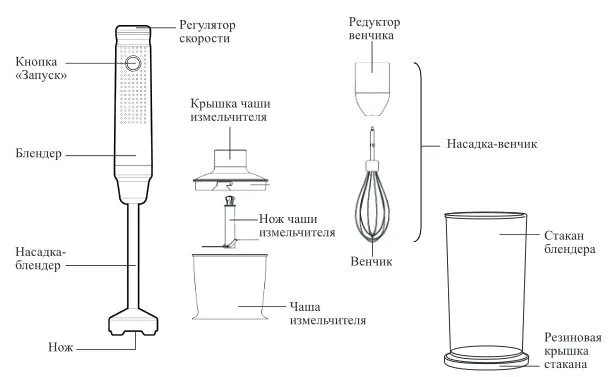 Регулятор скорости

Кнопка «Запуск»

Блендер

Насадка-блендер

Нож

Крышка чаши измельчителя

Нож чаши измельчителя

Чаша измельчителя

Редуктор венчика

Насадка-венчик

Венчик

Стакан блендера

Резиновая крышка стакана